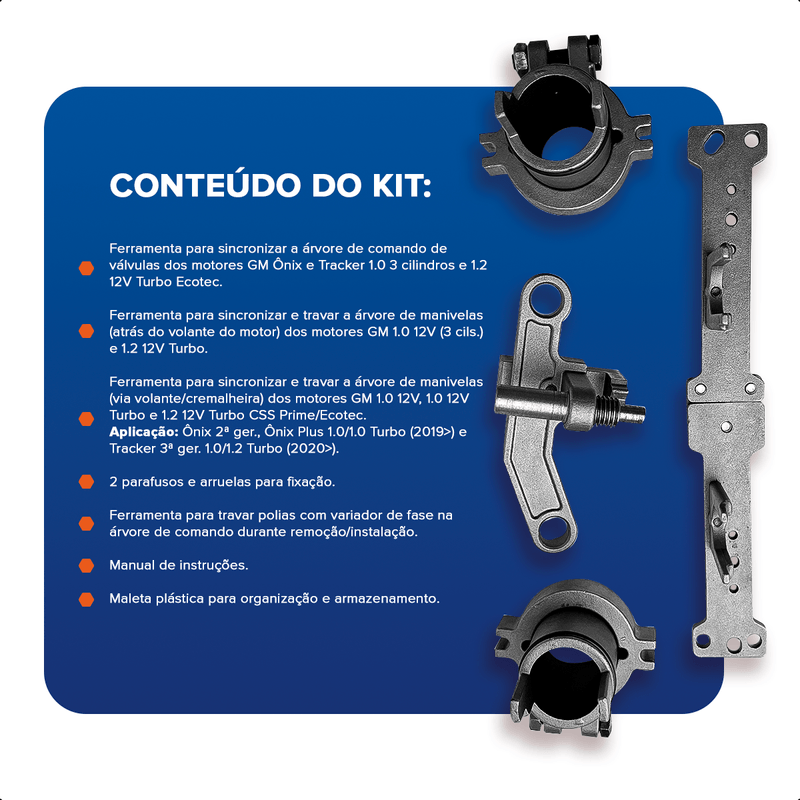 CONTEÚDO DO KIT:

Ferramenta para sincronizar a árvore de comando de válvulas dos motores GM Ônix e Tracker 1.0 3 cilindros e 1.2 12V Turbo Ecotec.

Ferramenta para sincronizar e travar a árvore de manivelas (atrás do volante do motor) dos motores GM 1.0 12V (3 cils.) e 1.2 12V Turbo.

Ferramenta para sincronizar e travar a árvore de manivelas (via volante/cremalheira) dos motores GM 1.0 12V, 1.0 12V Turbo e 1.2 12V Turbo CSS Prime/Ecotec.
Aplicação: Ônix 2ª ger., Ônix Plus 1.0/1.0 Turbo (2019>) e Tracker 3ª ger. 1.0/1.2 Turbo (2020>).

2 parafusos e arruelas para fixação.

Ferramenta para travar polias com variador de fase na árvore de comando durante remoção/instalação.

Manual de instruções.

Maleta plástica para organização e armazenamento.